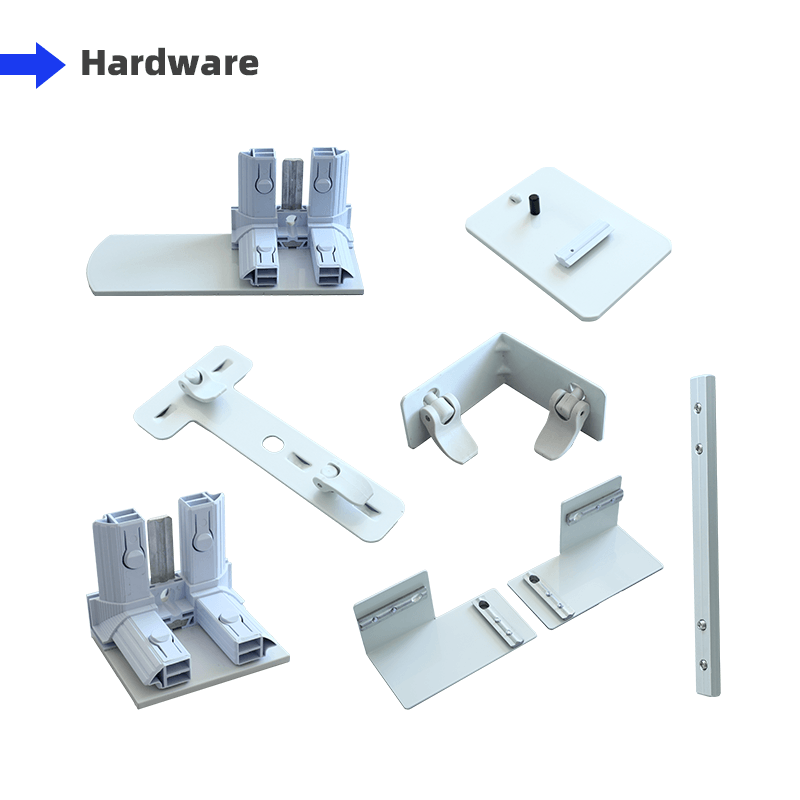 Hardware