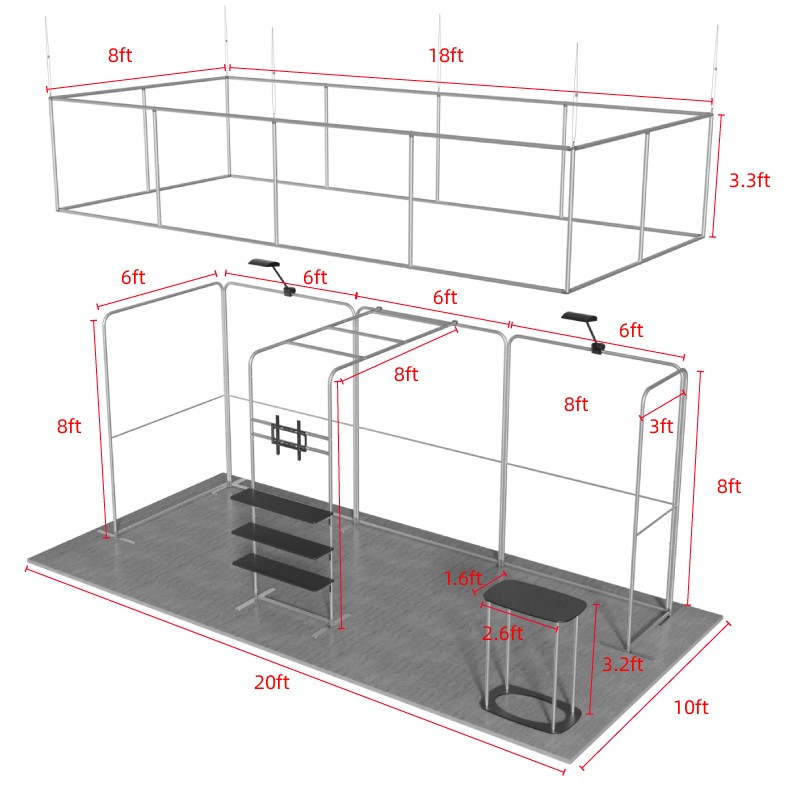 8ft
18ft
3.3ft
6ft
6ft
6ft
6ft
8ft
8ft
8ft
3ft
8ft
1.6ft
2.6ft
3.2ft
20ft
10ft